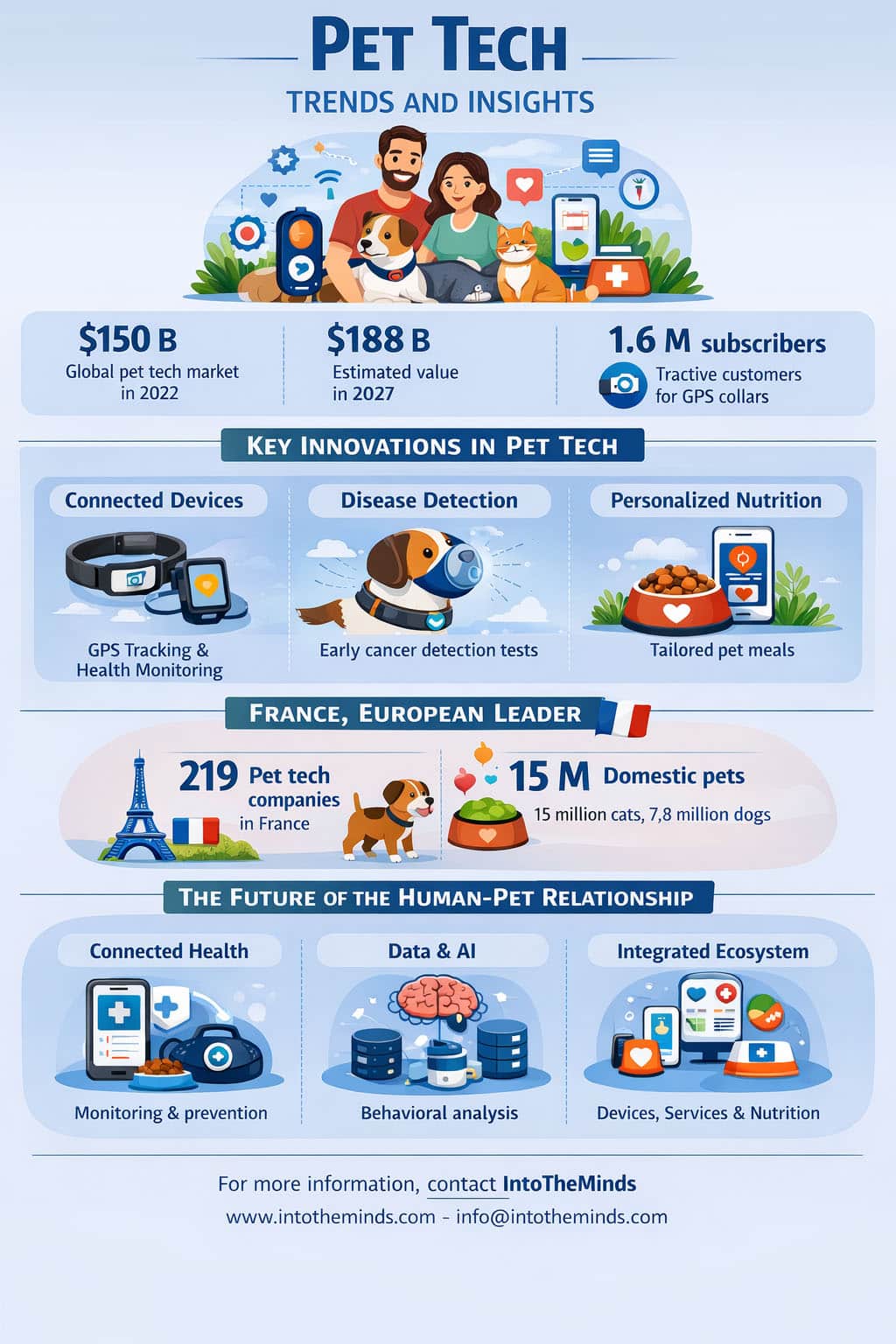 PET TECH
TRENDS AND INSIGHTS

$150 B
Global pet tech market in 2022

$188 B
Estimated value in 2027

1.6 M subscribers
Tractive customers for GPS collars

KEY INNOVATIONS IN PET TECH

Connected Devices
GPS Tracking & Health Monitoring

Disease Detection
Early cancer detection tests

Personalized Nutrition
Tailored pet meals

FRANCE, EUROPEAN LEADER

219 Pet tech companies in France

15 M Domestic pets
15 million cats, 7,8 million dogs

THE FUTURE OF THE HUMAN-PET RELATIONSHIP

Connected Health
Monitoring & prevention

Data & AI
Behavioral analysis

Integrated Ecosystem
Devices, Services & Nutrition

For more information, contact IntoTheMinds
www.intotheminds.com - info@intotheminds.com