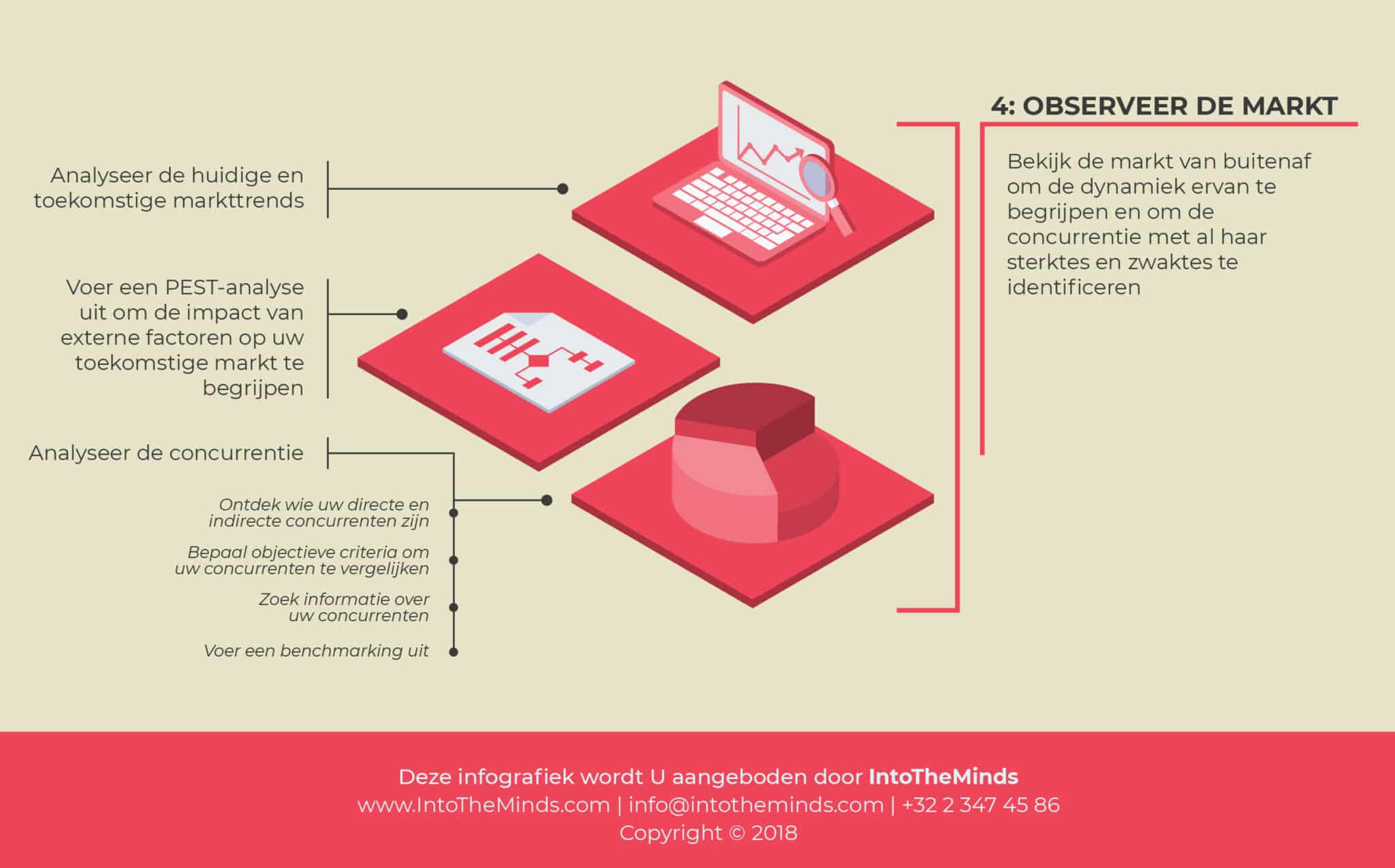 4: OBSERVEER DE MARKT

Bekijk de markt van buitenaf om de dynamiek ervan te begrijpen en om de concurrentie met al haar sterktes en zwaktes te identificeren

Analyseer de huidige en toekomstige markttrends

Voer een PEST-analyse uit om de impact van externe factoren op uw toekomstige markt te begrijpen

Analyseer de concurrentie

Ontdek wie uw directe en indirecte concurrenten zijn

Bepaal objectieve criteria om uw concurrenten te vergelijken

Zoek informatie over uw concurrenten

Voer een benchmarking uit

Deze infografiek wordt U aangeboden door IntoTheMinds
www.IntoTheMinds.com | info@intotheminds.com | +32 2 347 45 86
Copyright © 2018